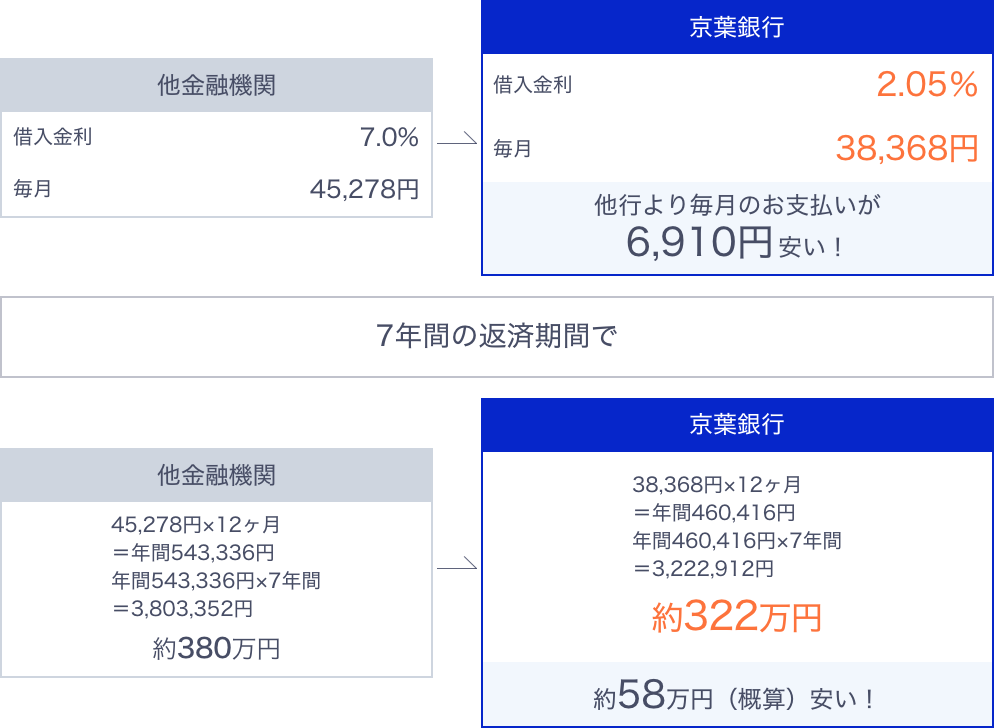 他金融機関

借入金利 7.0%

毎月 45,278円

京葉銀行

借入金利 2.05%

毎月 38,368円

他行より毎月のお支払いが
6,910円安い！

7年間の返済期間で

他金融機関

45,278円×12ヶ月
＝年間543,336円
年間543,336円×7年間
＝3,803,352円

約380万円

京葉銀行

38,368円×12ヶ月
＝年間460,416円
年間460,416円×7年間
＝3,222,912円

約322万円

約58万円（概算）安い！